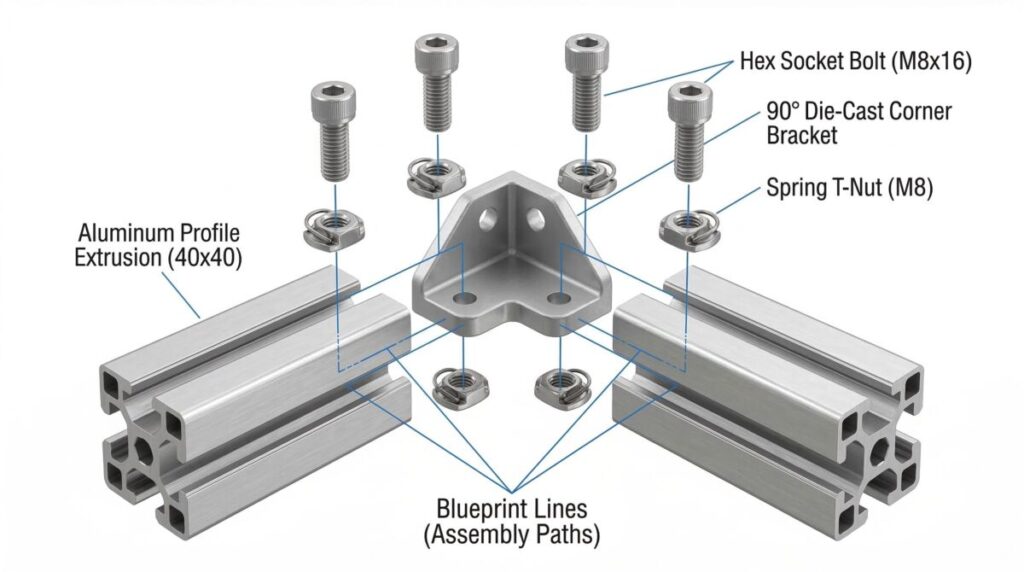 Hex Socket Bolt (M8x16)

90° Die-Cast Corner Bracket

Spring T-Nut (M8)

Aluminum Profile Extrusion (40x40)

Blueprint Lines (Assembly Paths)